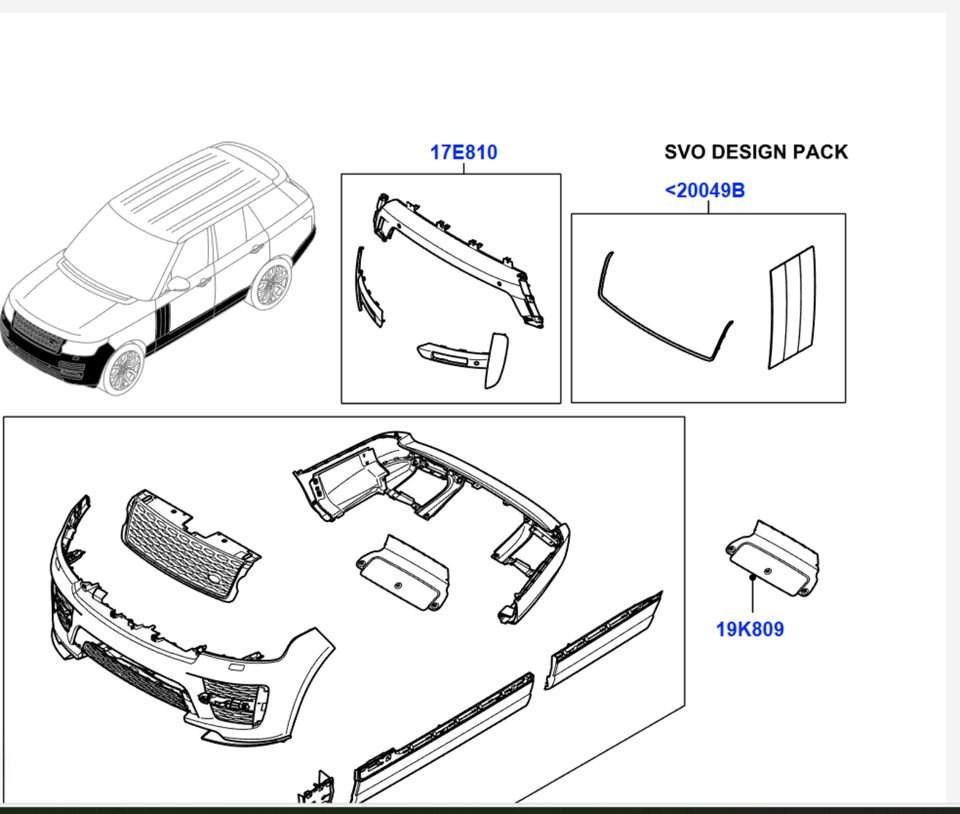 17E810

SVO DESIGN PACK

<20049B

19K809